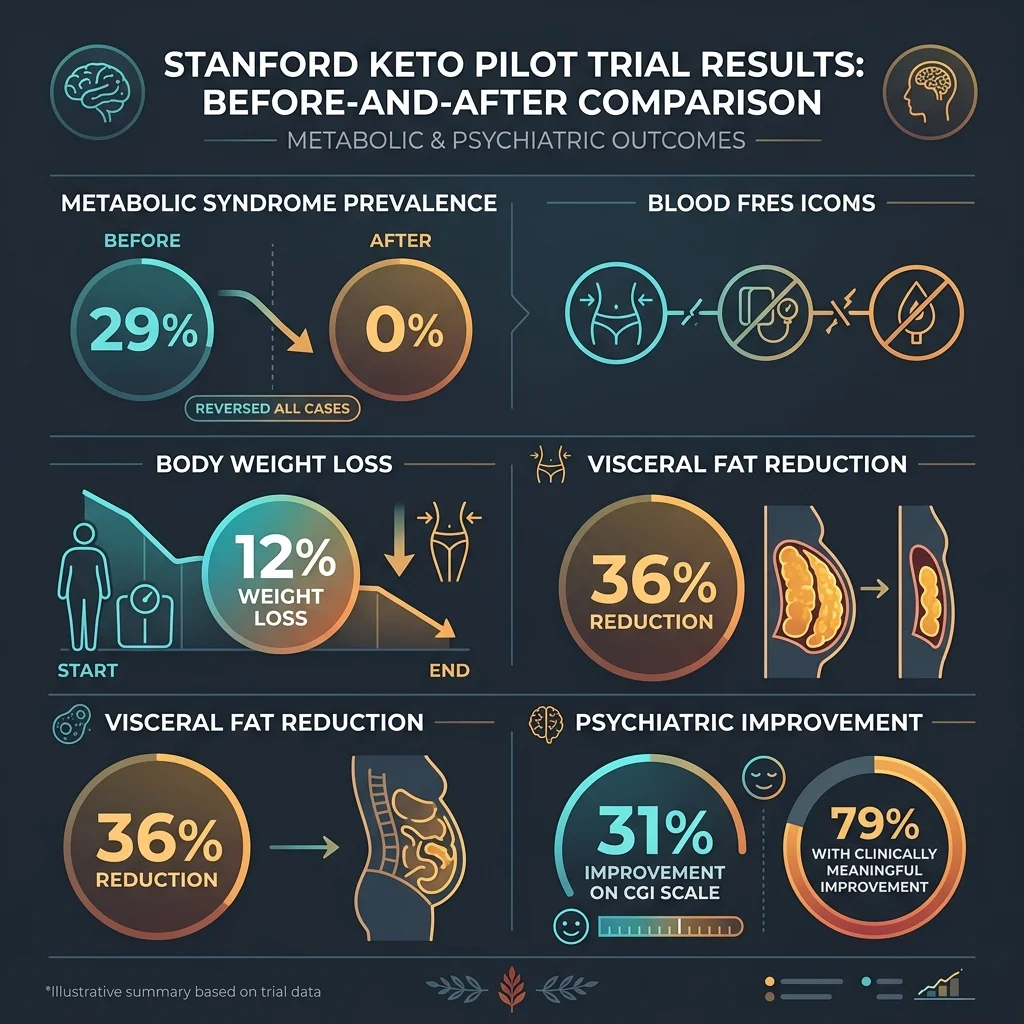 STANFORD KETO PILOT TRIAL RESULTS: BEFORE-AND-AFTER COMPARISON

METABOLIC & PSYCHIATRIC OUTCOMES

METABOLIC SYNDROME PREVALENCE

BEFORE

29%

AFTER

0%

REVERSED ALL CASES

BLOOD FRES ICONS

BODY WEIGHT LOSS

12%
WEIGHT LOSS

START

END

VISCERAL FAT REDUCTION

36%
REDUCTION

VISCERAL FAT REDUCTION

36%
REDUCTION

PSYCHIATRIC IMPROVEMENT

31%
IMPROVEMENT ON CGI SCALE

79%
WITH CLINICALLY MEANINGFUL IMPROVEMENT

*Illustrative summary based on trial data