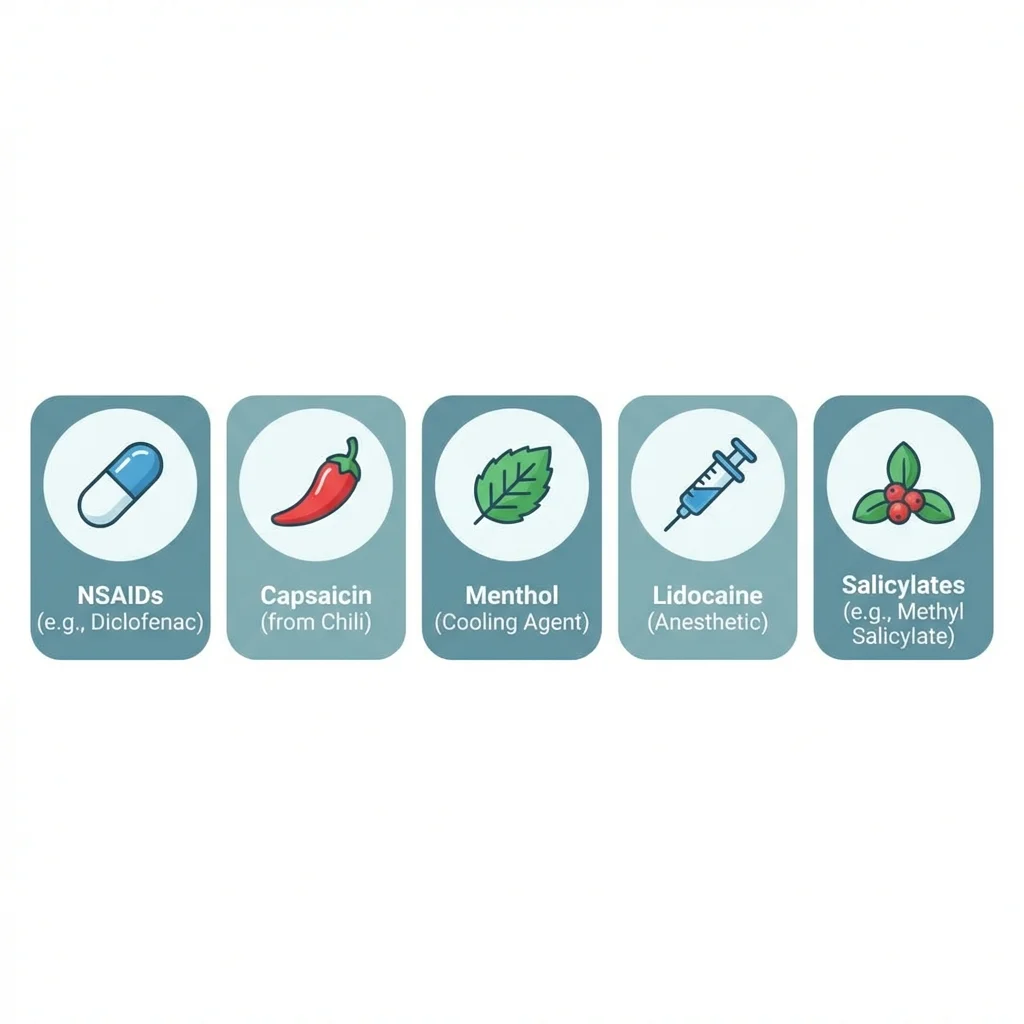 NSAIDs
(e.g., Diclofenac)

Capsaicin
(from Chili)

Menthol
(Cooling Agent)

Lidocaine
(Anesthetic)

Salicylates
(e.g., Methyl Salicylate)