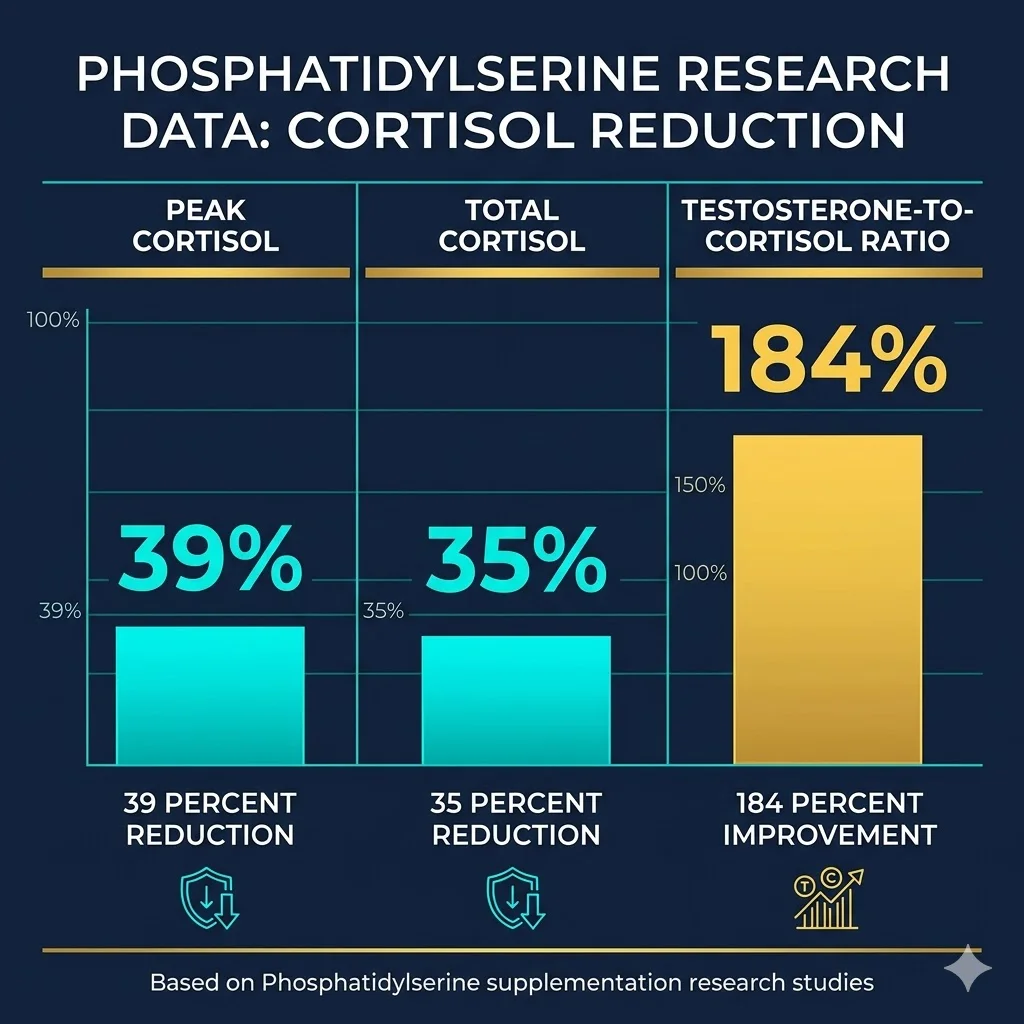 PHOSPHATIDYLSERINE RESEARCH DATA: CORTISOL REDUCTION

PEAK CORTISOL

100%

39%

39%

39 PERCENT REDUCTION

TOTAL CORTISOL

35%

35%

35 PERCENT REDUCTION

TESTOSTERONE-TO-CORTISOL RATIO

184%

150%

100%

184 PERCENT IMPROVEMENT

T C

Based on Phosphatidylserine supplementation research studies