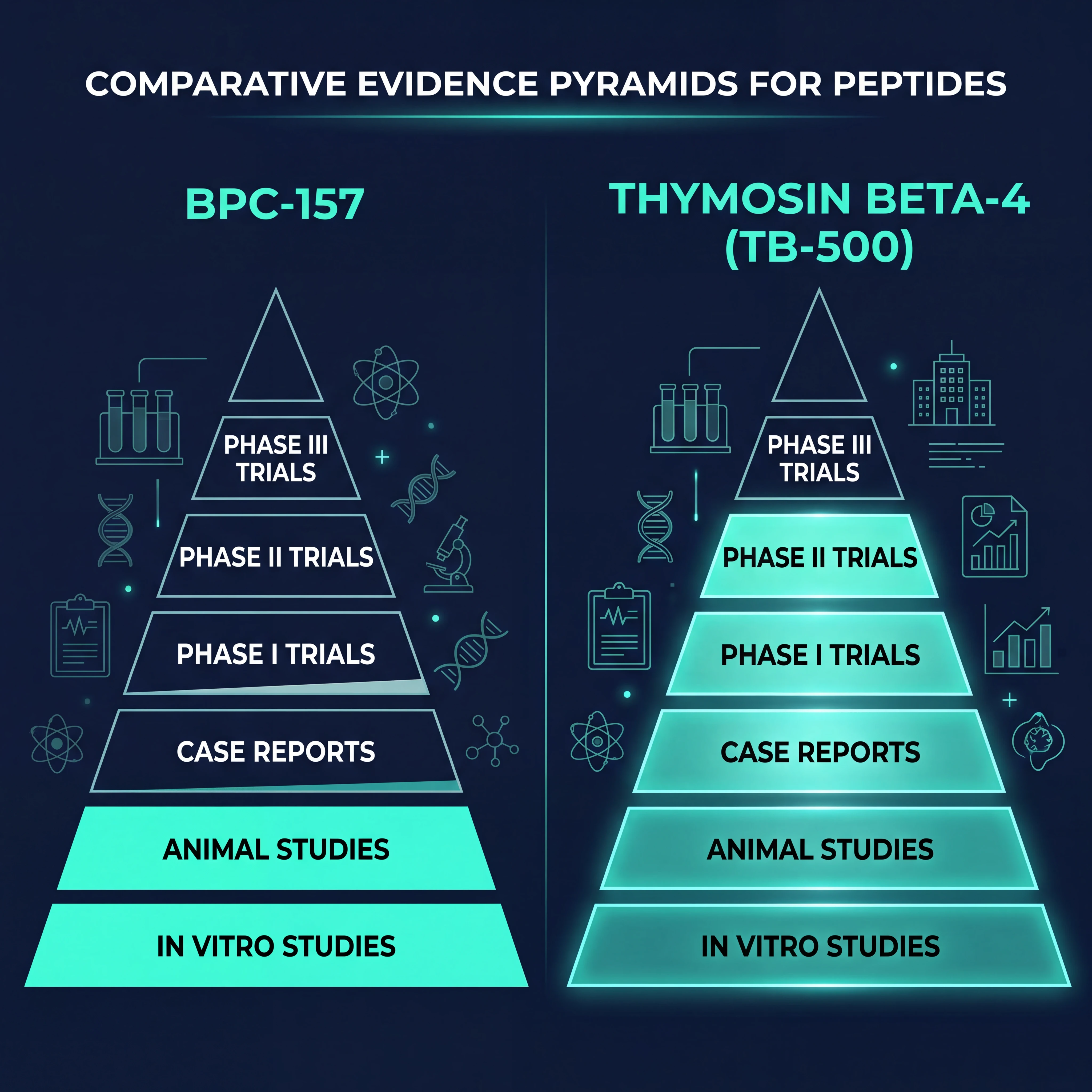 COMPARATIVE EVIDENCE PYRAMIDS FOR PEPTIDES

BPC-157

PHASE III TRIALS

PHASE II TRIALS

PHASE I TRIALS

CASE REPORTS

ANIMAL STUDIES

IN VITRO STUDIES

THYMOSIN BETA-4 (TB-500)

PHASE III TRIALS

PHASE II TRIALS

PHASE I TRIALS

CASE REPORTS

ANIMAL STUDIES

IN VITRO STUDIES