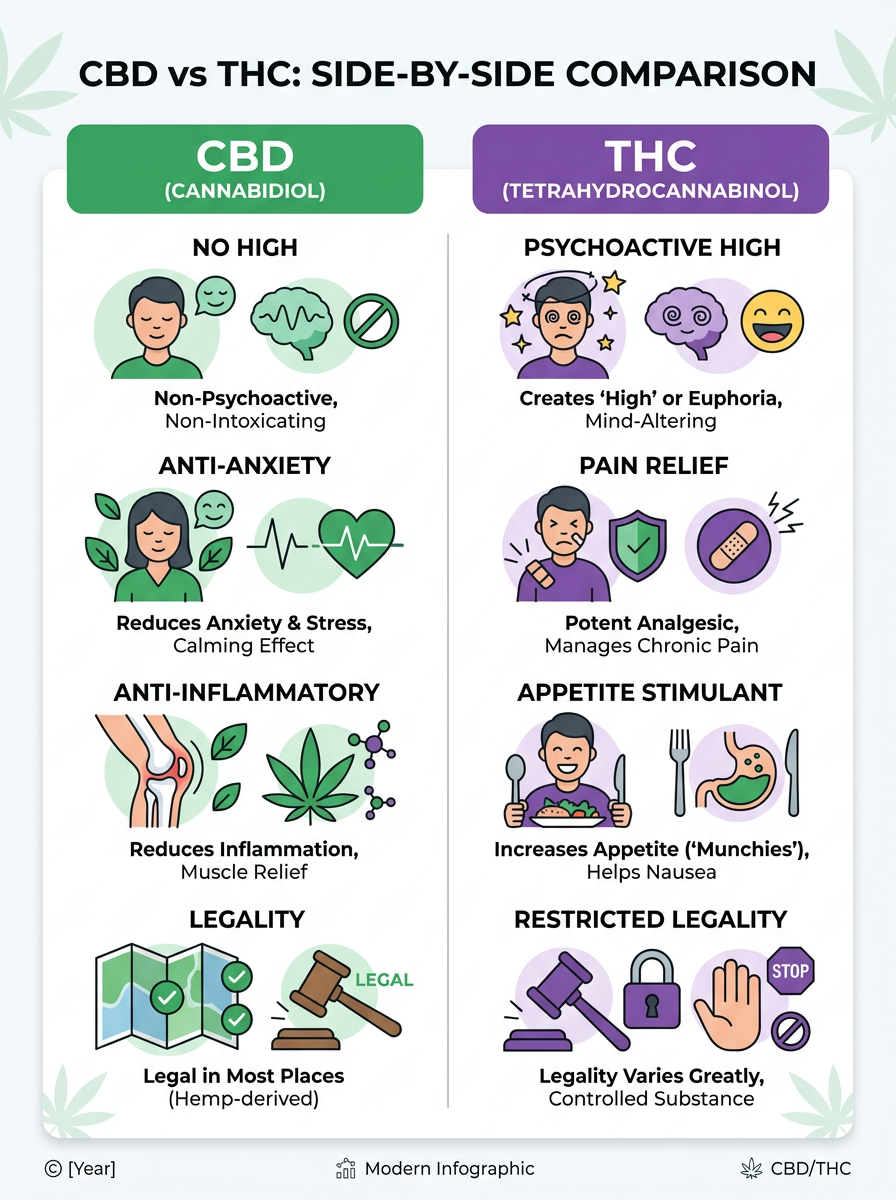 CBD vs THC: SIDE-BY-SIDE COMPARISON

CBD
(CANNABIDIOL)

NO HIGH

Non-Psychoactive, Non-Intoxicating

ANTI-ANXIETY

Reduces Anxiety & Stress, Calming Effect

ANTI-INFLAMMATORY

Reduces Inflammation, Muscle Relief

LEGALITY

LEGAL

Legal in Most Places (Hemp-derived)

THC
(TETRAHYDROCANNABINOL)

PSYCHOACTIVE HIGH

Creates 'High' or Euphoria, Mind-Altering

PAIN RELIEF

Potent Analgesic, Manages Chronic Pain

APPETITE STIMULANT

Increases Appetite ('Munchies'), Helps Nausea

RESTRICTED LEGALITY

STOP

Legality Varies Greatly, Controlled Substance

© [Year]

Modern Infographic

CBD/THC