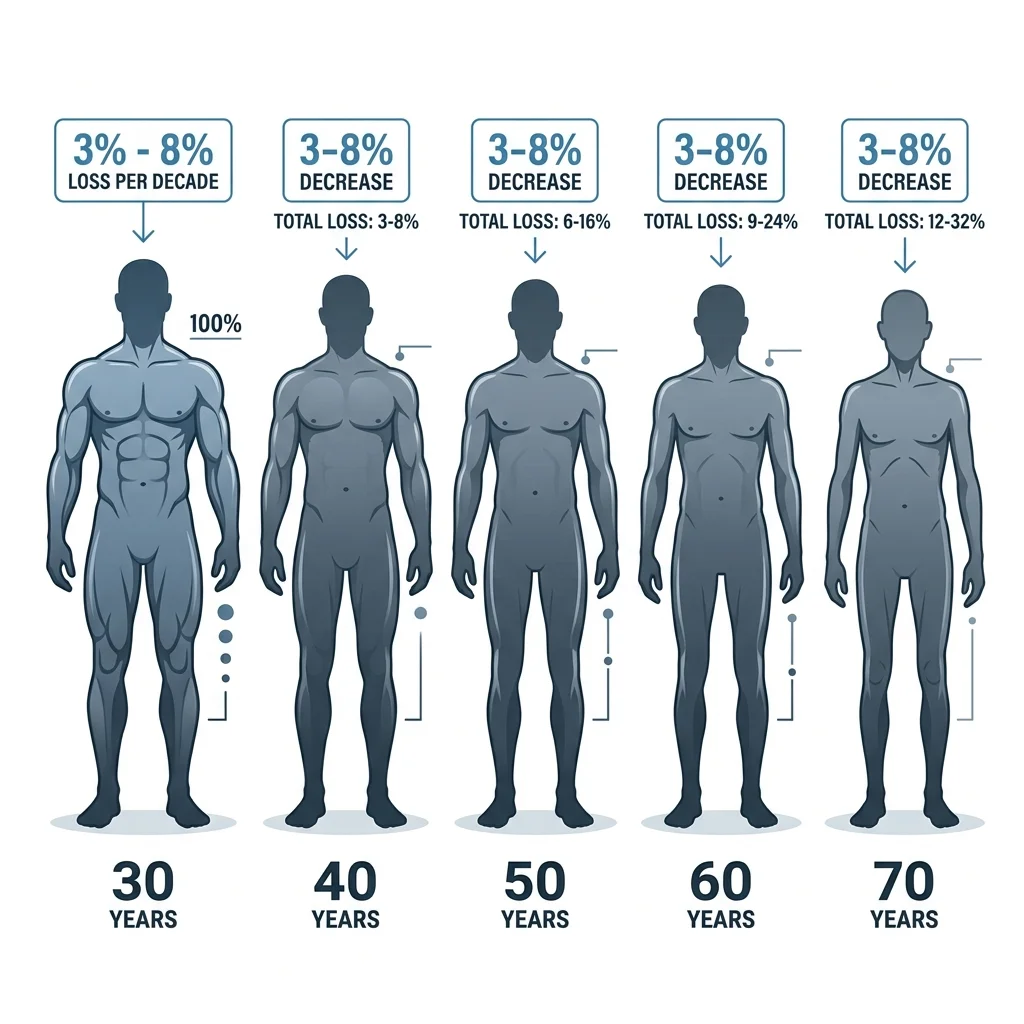 3% - 8%
LOSS PER DECADE

100%

30
YEARS

3-8%
DECREASE

TOTAL LOSS: 3-8%

40
YEARS

3-8%
DECREASE

TOTAL LOSS: 6-16%

50
YEARS

3-8%
DECREASE

TOTAL LOSS: 9-24%

60
YEARS

3-8%
DECREASE

TOTAL LOSS: 12-32%

70
YEARS