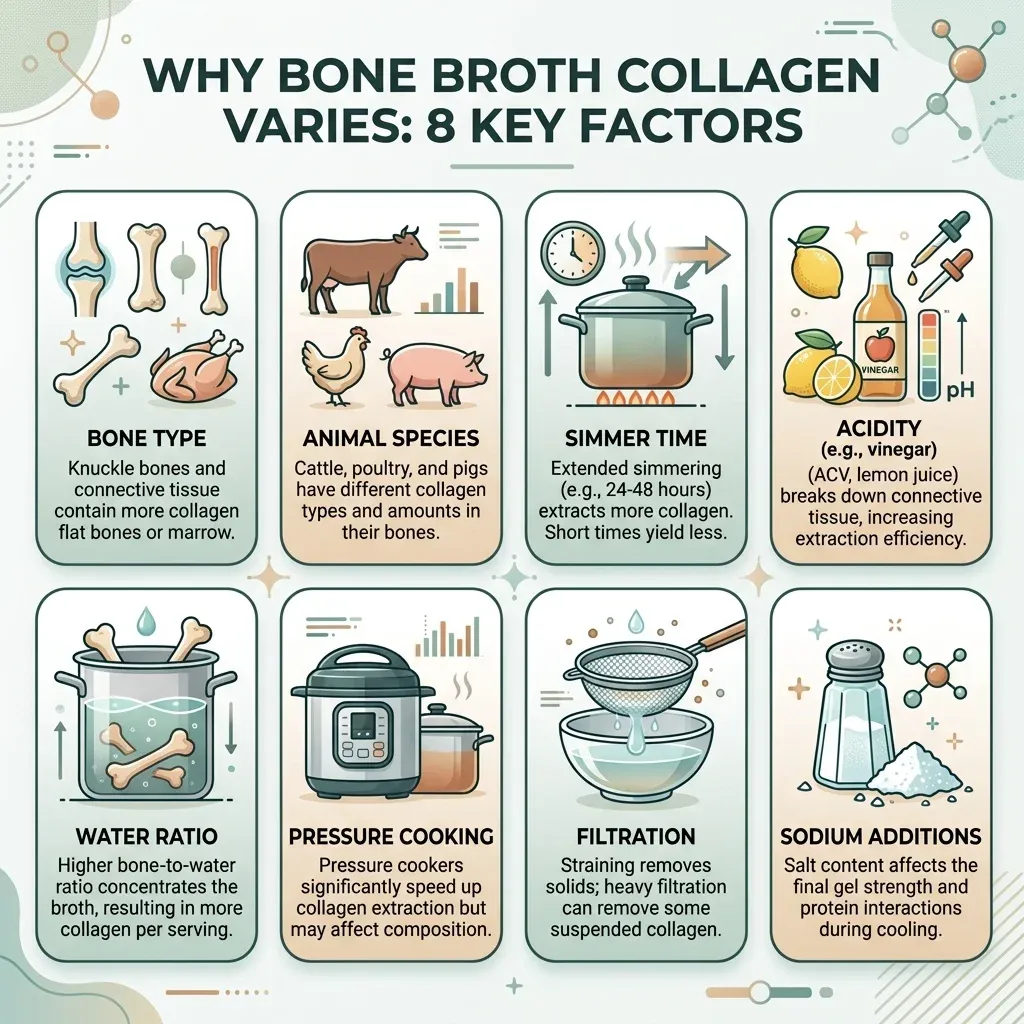 WHY BONE BROTH COLLAGEN VARIES: 8 KEY FACTORS

BONE TYPE
Knuckle bones and connective tissue contain more collagen flat bones or marrow.

ANIMAL SPECIES
Cattle, poultry, and pigs have different collagen types and amounts in their bones.

SIMMER TIME
Extended simmering (e.g., 24-48 hours) extracts more collagen. Short times yield less.

VINEGAR
pH

ACIDITY
(e.g., vinegar)
(ACV, lemon juice) breaks down connective tissue, increasing extraction efficiency.

WATER RATIO
Higher bone-to-water ratio concentrates the broth, resulting in more collagen per serving.

PRESSURE COOKING
Pressure cookers significantly speed up collagen extraction but may affect composition.

FILTRATION
Straining removes solids; heavy filtration can remove some suspended collagen.

SODIUM ADDITIONS
Salt content affects the final gel strength and protein interactions during cooling.