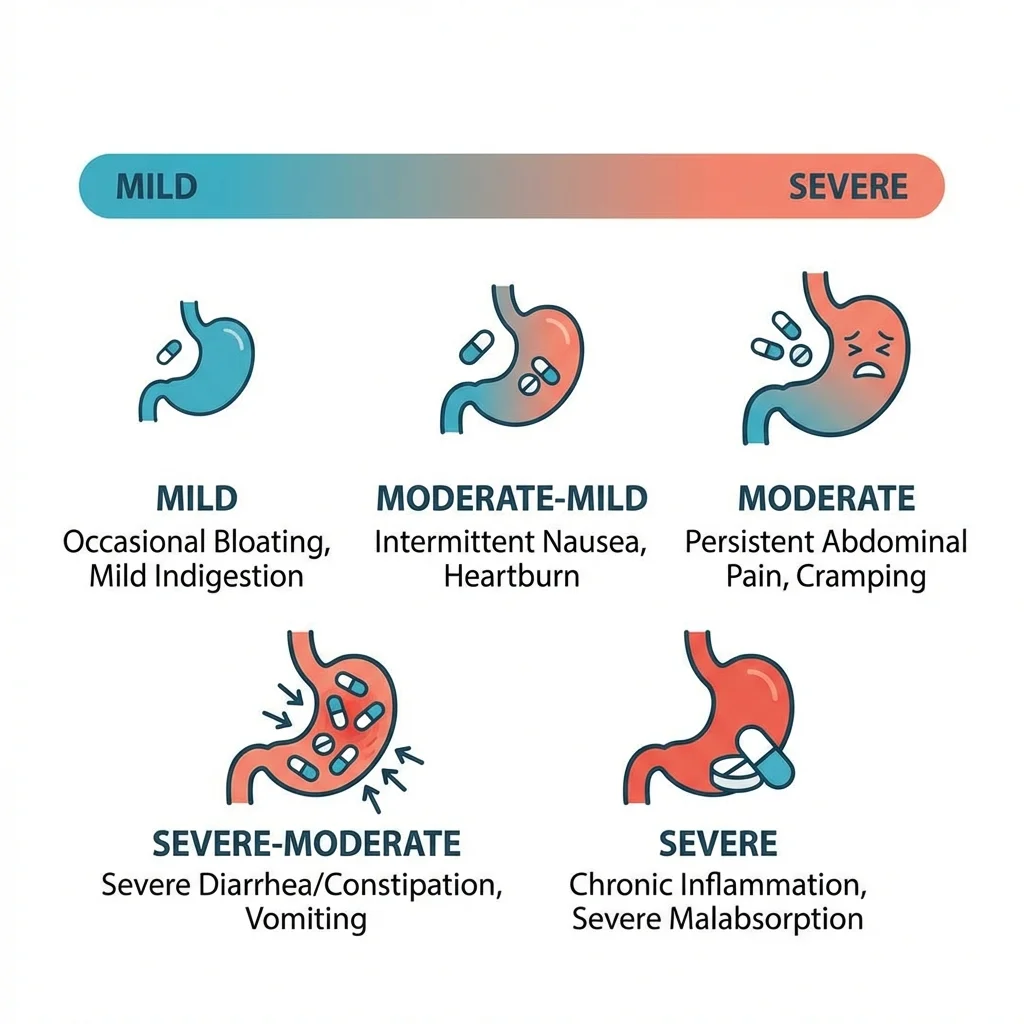 MILD SEVERE

MILD
Occasional Bloating, Mild Indigestion

MODERATE-MILD
Intermittent Nausea, Heartburn

MODERATE
Persistent Abdominal Pain, Cramping

SEVERE-MODERATE
Severe Diarrhea/Constipation, Vomiting

SEVERE
Chronic Inflammation, Severe Malabsorption