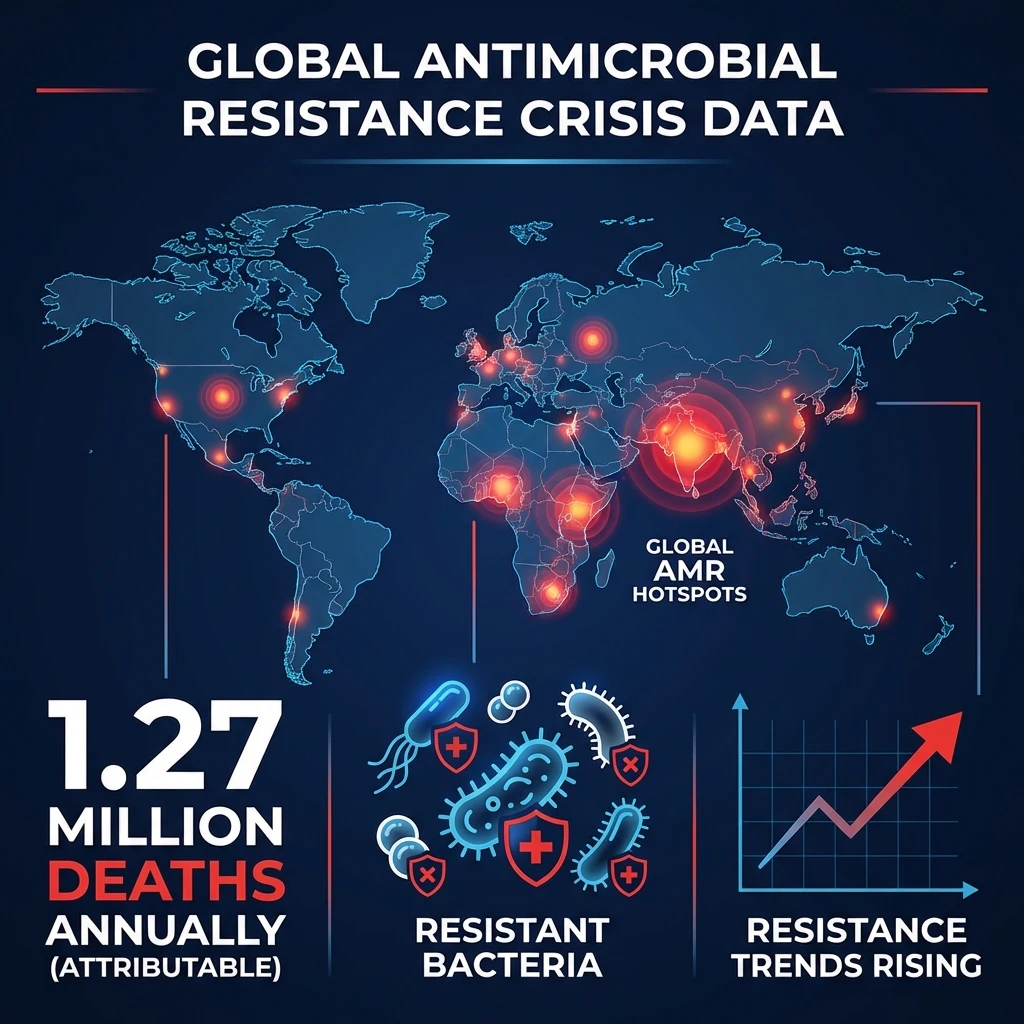 GLOBAL ANTIMICROBIAL RESISTANCE CRISIS DATA

GLOBAL AMR HOTSPOTS

1.27 MILLION DEATHS ANNUALLY (ATTRIBUTABLE)

RESISTANT BACTERIA

RESISTANCE TRENDS RISING